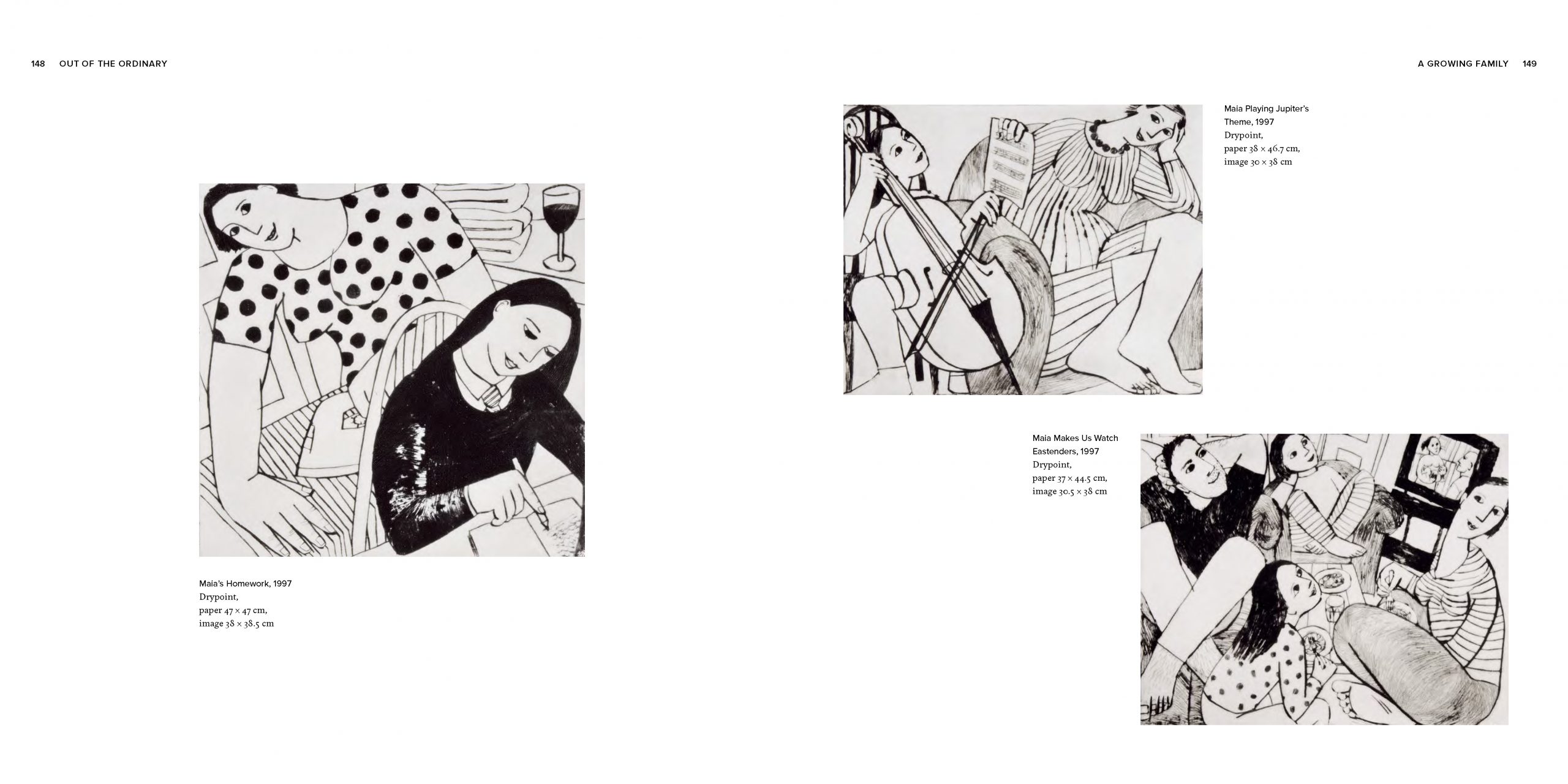 148 OUT OF THE ORDINARY

Maia's Homework, 1997
Drypoint,
paper 47 × 47 cm,
image 38 × 38.5 cm

A GROWING FAMILY 149

Maia Playing Jupiter's Theme, 1997
Drypoint,
paper 38 × 46.7 cm,
image 30 × 38 cm

Maia Makes Us Watch Eastenders, 1997
Drypoint,
paper 37 × 44.5 cm,
image 30.5 × 38 cm